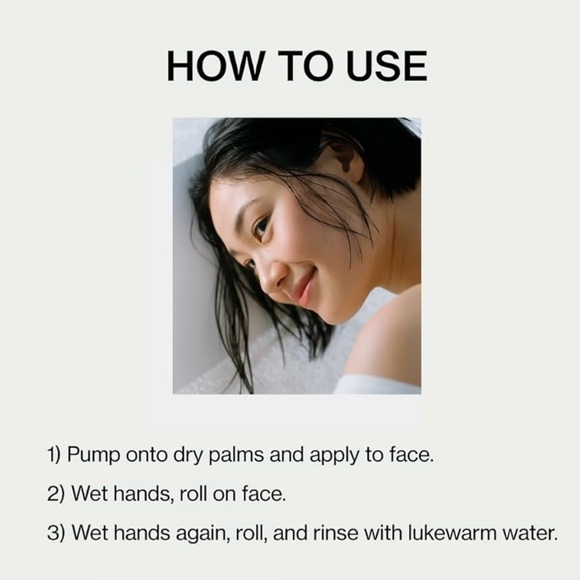 HOW TO USE

1) Pump onto dry palms and apply to face.

2) Wet hands, roll on face.

3) Wet hands again, roll, and rinse with lukewarm water.